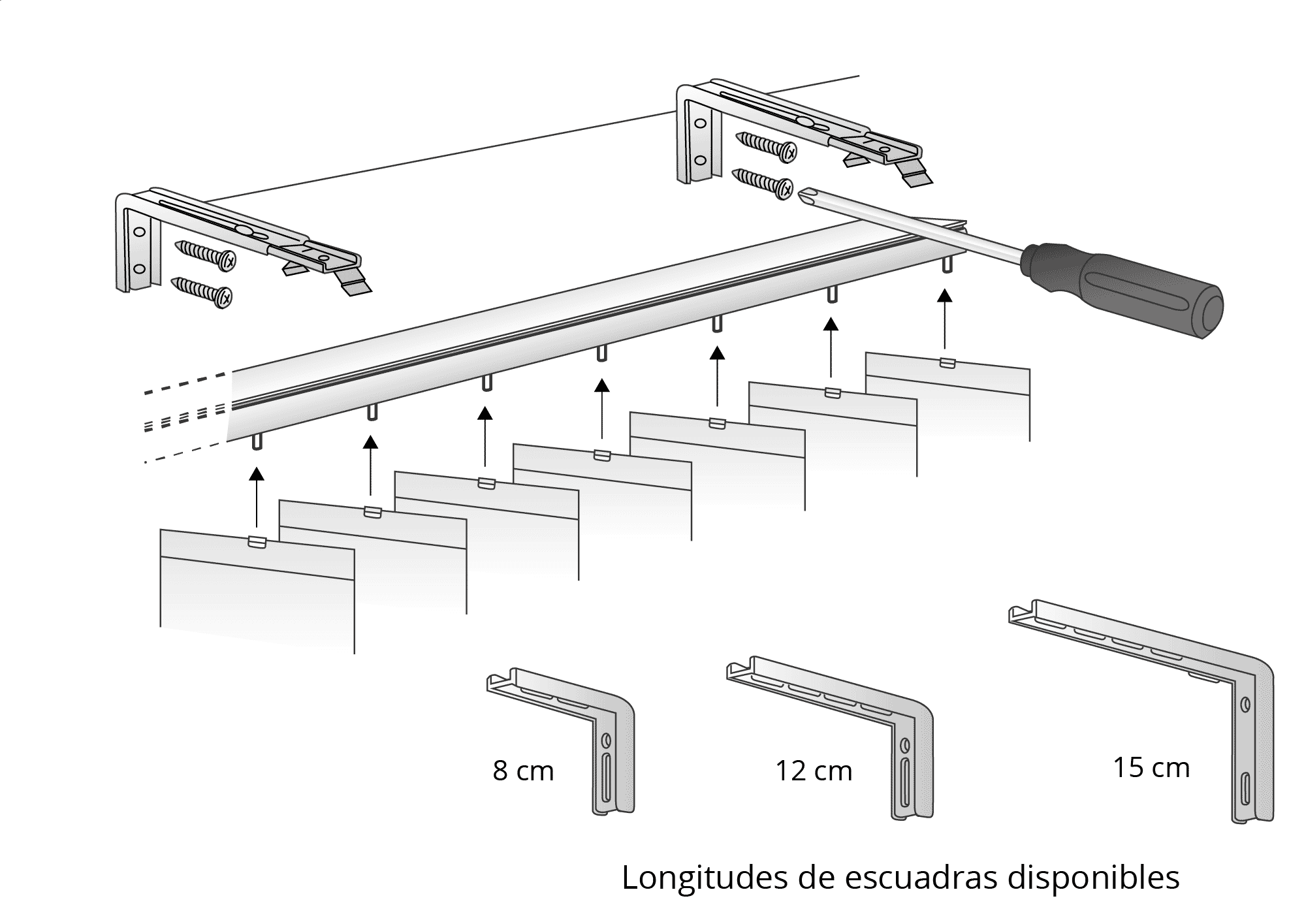 8 cm

12 cm

15 cm

Longitudes de escuadras disponibles