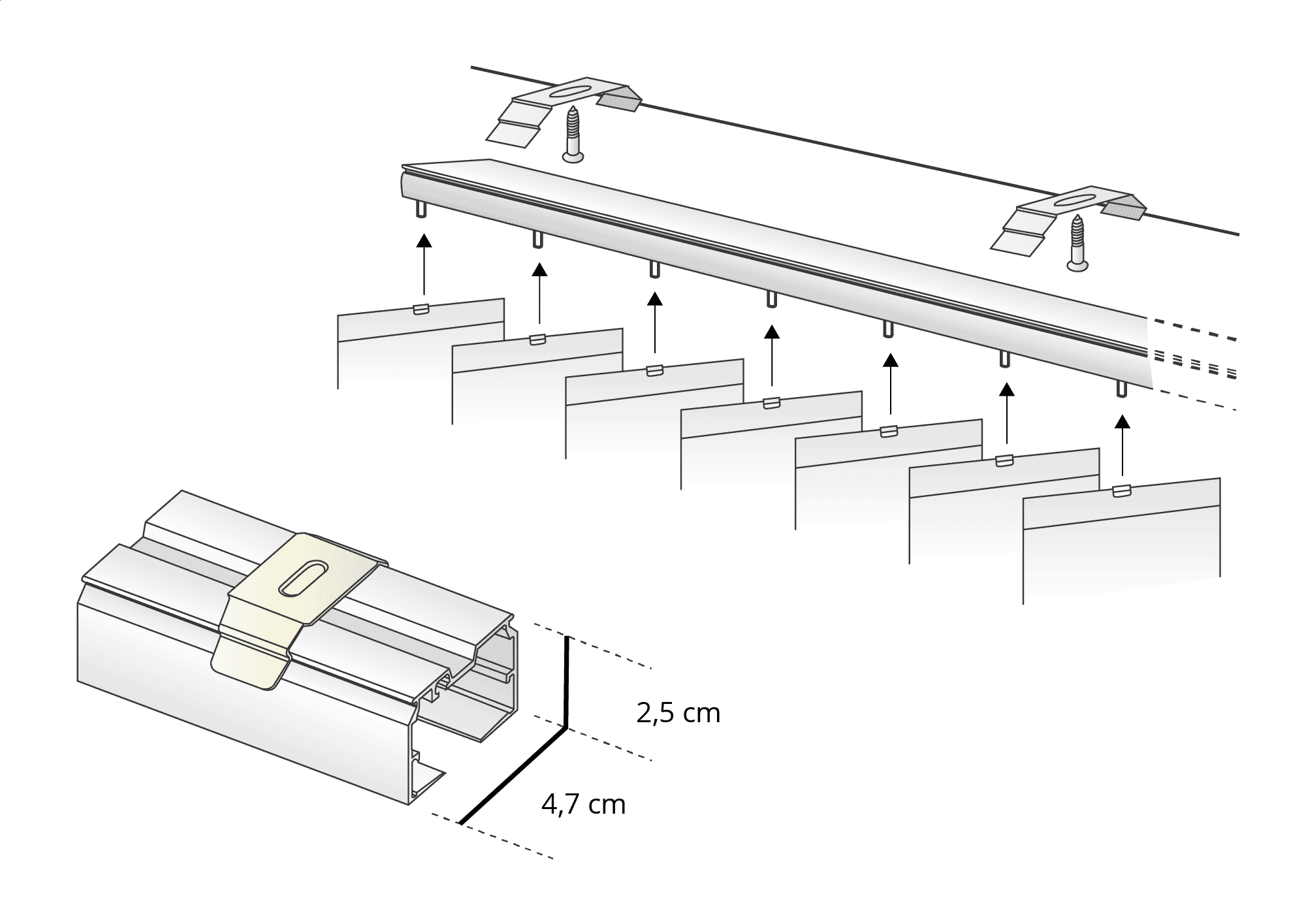 2,5 cm

4,7 cm