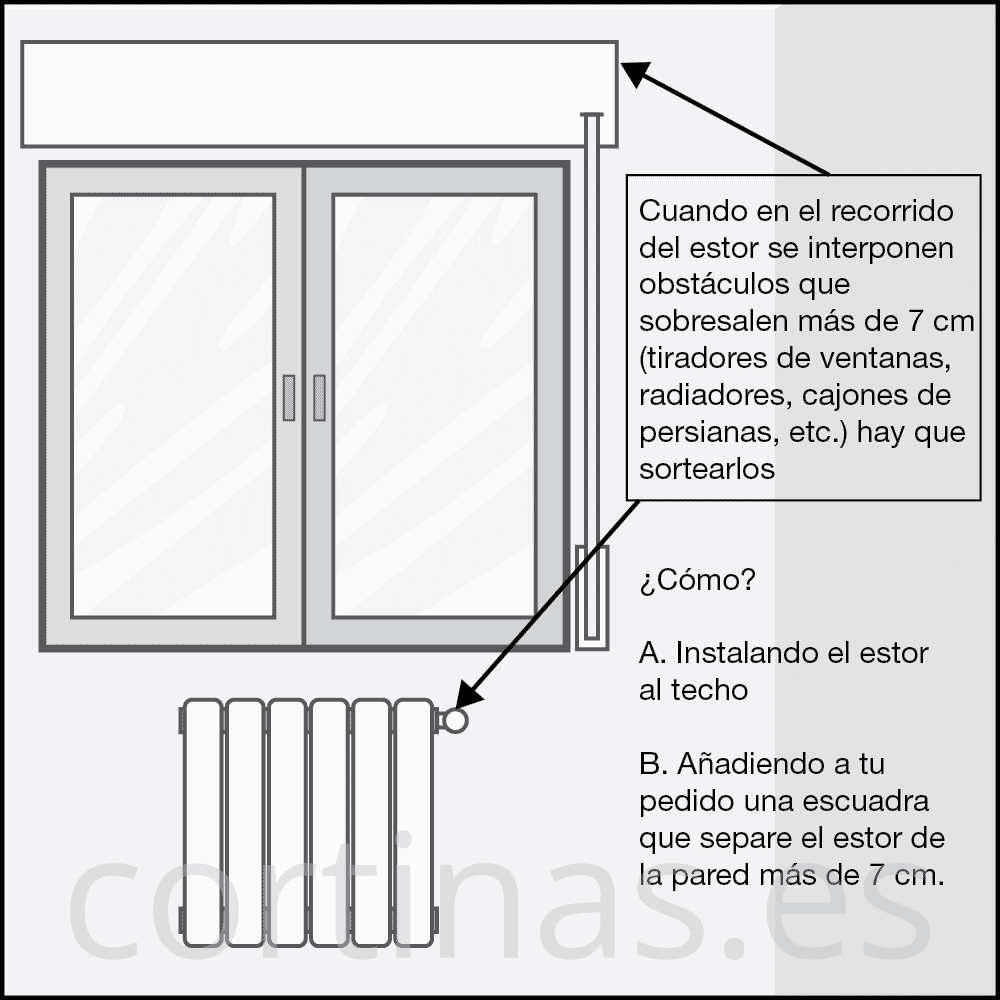 Cuando en el recorrido del estor se interponen obstáculos que sobresalen más de 7 cm (tiradores de ventanas, radiadores, cajones de persianas, etc.) hay que sortearlos

¿Cómo?

A. Instalando el estor al techo

B. Añadiendo a tu pedido una escuadra que separe el estor de la pared más de 7 cm.

cortinas.es